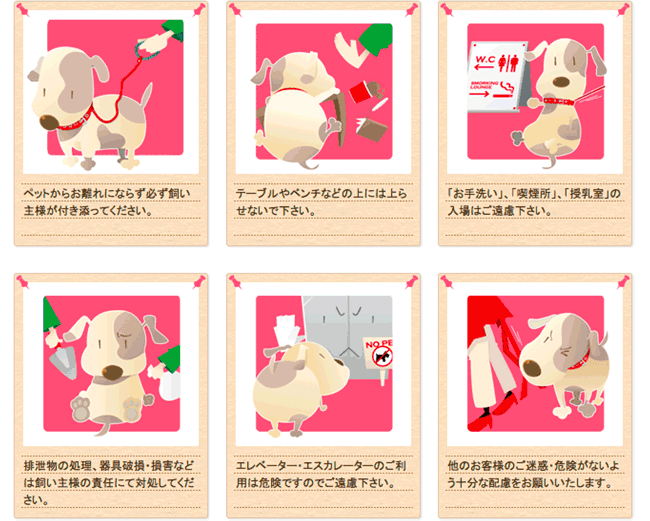 ペットからお離れにならず必ず飼い主様が付き添ってください。

テーブルやベンチなどの上には上らせないで下さい。

W.C

SMOKING LOUNGE

「お手洗い」、「喫煙所」、「授乳室」の入場はご遠慮下さい。

排泄物の処理、器具破損・損害などは飼い主様の責任にて対処してください。

NO PE

エレベーター・エスカレーターのご利用は危険ですのでご遠慮下さい。

他のお客様のご迷惑・危険がないよう十分な配慮をお願いいたします。